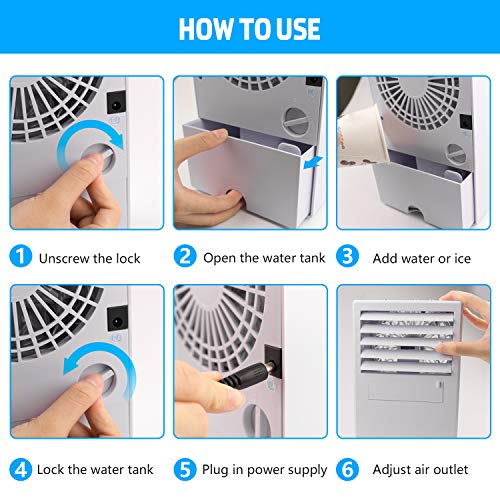 HOW TO USE

1 Unscrew the lock

2 Open the water tank

3 Add water or ice

4 Lock the water tank

5 Plug in power supply

6 Adjust air outlet