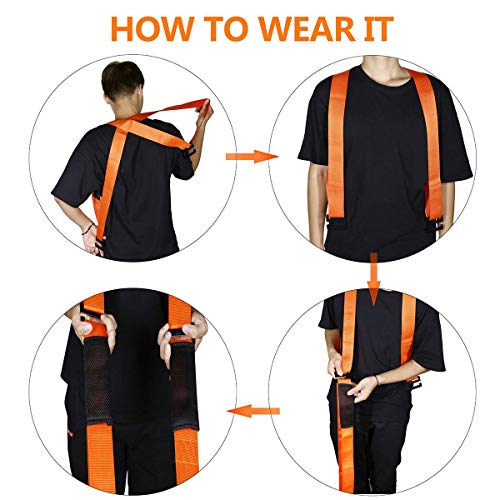 HOW TO WEAR IT