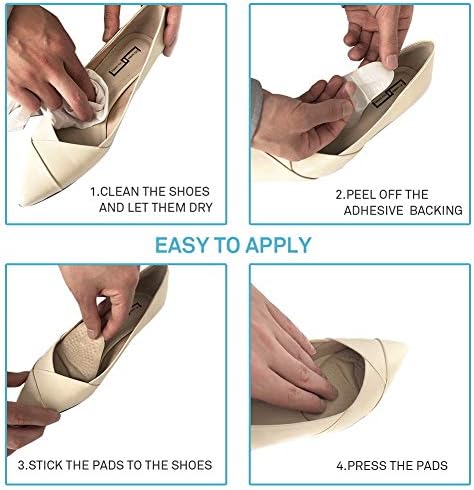 1.CLEAN THE SHOES AND LET THEM DRY

2.PEEL OFF THE ADHESIVE BACKING

EASY TO APPLY

3.STICK THE PADS TO THE SHOES

4.PRESS THE PADS