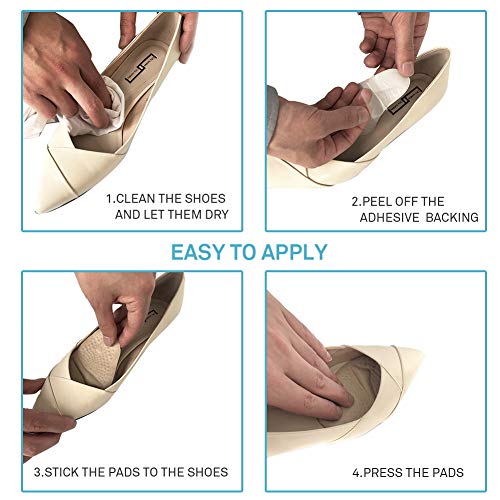 1.CLEAN THE SHOES AND LET THEM DRY

2.PEEL OFF THE ADHESIVE BACKING

EASY TO APPLY

3.STICK THE PADS TO THE SHOES

4.PRESS THE PADS