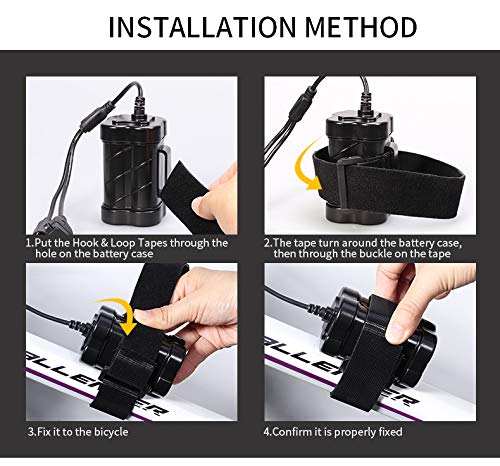 INSTALLATION METHOD

1.Put the Hook & Loop Tapes through the hole on the battery case

2.The tape turn around the battery case, then through the buckle on the tape

3.Fix it to the bicycle

4.Confirm it is properly fixed