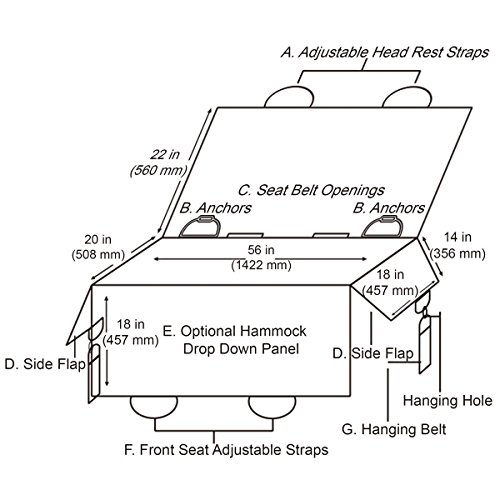 A. Adjustable Head Rest Straps

22 in
(560 mm)

C. Seat Belt Openings

B. Anchors

B. Anchors

20 in
(508 mm)

56 in
(1422 mm)

14 in
(356 mm)

18 in
(457 mm)

18 in
(457 mm)

E. Optional Hammock
Drop Down Panel

D. Side Flap

D. Side Flap

Hanging Hole

G. Hanging Belt

F. Front Seat Adjustable Straps