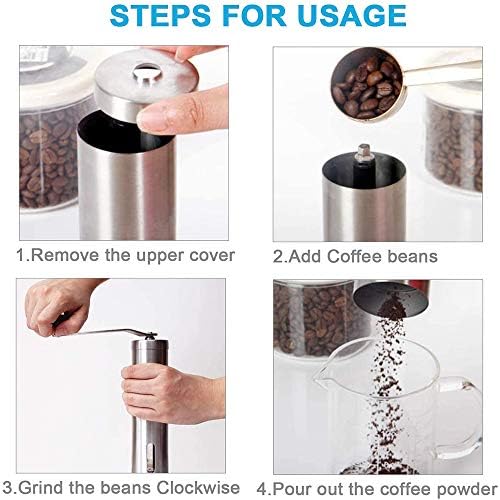 STEPS FOR USAGE

1.Remove the upper cover

2.Add Coffee beans

3.Grind the beans Clockwise

4.Pour out the coffee powder