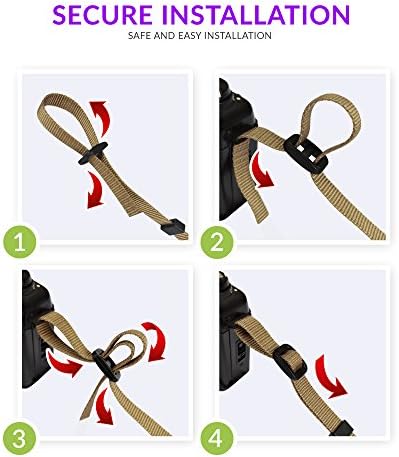 SECURE INSTALLATION
SAFE AND EASY INSTALLATION

1

2

3

4