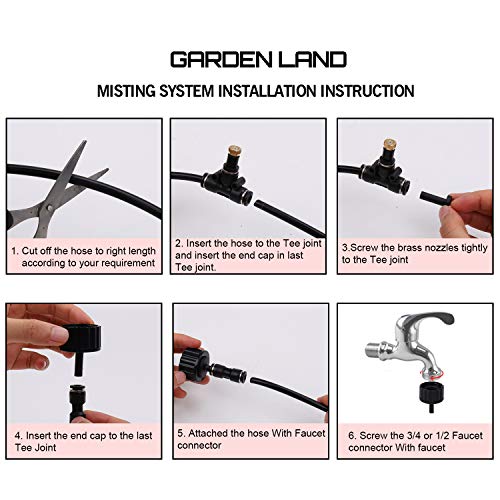 GARDEN LAND

MISTING SYSTEM INSTALLATION INSTRUCTION

1. Cut off the hose to right length according to your requirement

2. Insert the hose to the Tee joint and insert the end cap in last Tee joint.

3.Screw the brass nozzles tightly to the Tee joint

4. Insert the end cap to the last Tee Joint

5. Attached the hose With Faucet connector

6. Screw the 3/4 or 1/2 Faucet connector With faucet