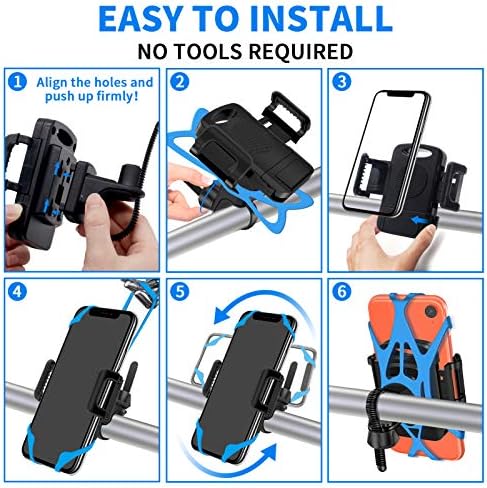 EASY TO INSTALL
NO TOOLS REQUIRED

1 Align the holes and push up firmly!

2

3

4

5

6