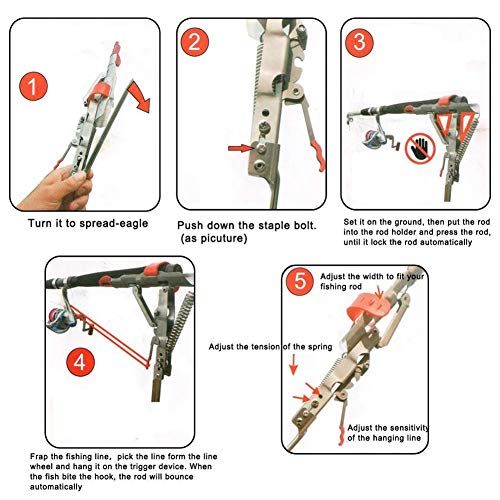 1

Turn it to spread-eagle

2

Push down the staple bolt.
(as picuture)

3

Set it on the ground, then put the rod into the rod holder and press the rod, until it lock the rod automatically

4

Frap the fishing line, pick the line form the line wheel and hang it on the trigger device. When the fish bite the hook, the rod will bounce automatically

5

Adjust the width to fit your fishing rod

Adjust the tension of the spring

Adjust the sensitivity of the hanging line