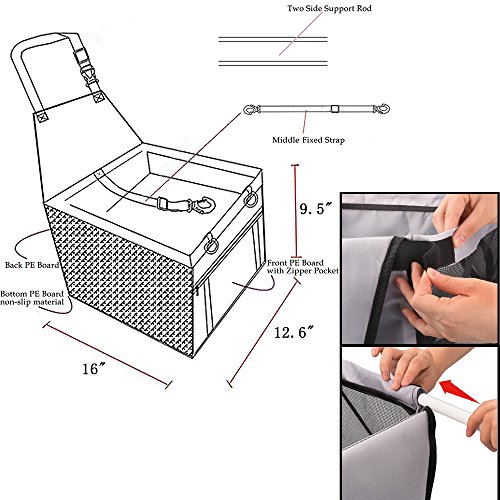 Two Side Support Rod

Middle Fixed Strap

9. 5″

Back PE Board

Front PE Board with Zipper Pocket

Bottom PE Board non-slip material

12. 6″

16″