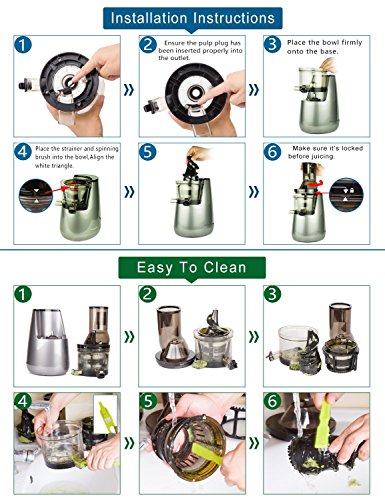 Installation Instructions

1

2 Ensure the pulp plug has been inserted properly into the outlet.

3 Place the bowl firmly onto the base.

4 Place the strainer and spinning brush into the bowl,Align the white triangle.

5

6 Make sure it's locked before juicing.

Easy To Clean

1

2

3

4

5

6