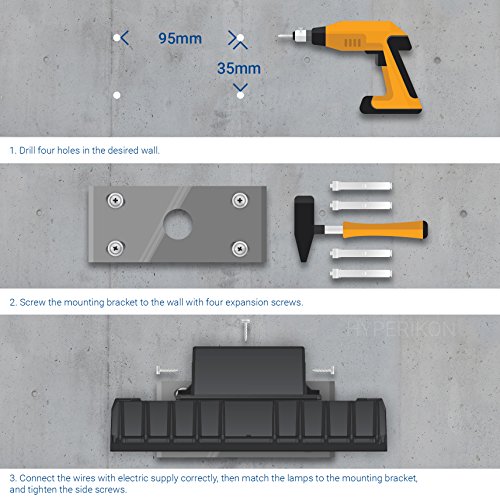 95mm

35mm

1. Drill four holes in the desired wall.

2. Screw the mounting bracket to the wall with four expansion screws.

HYPERIKON

3. Connect the wires with electric supply correctly, then match the lamps to the mounting bracket, and tighten the side screws.