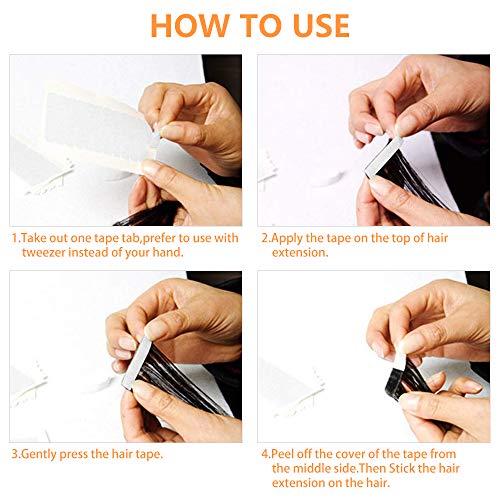 HOW TO USE

1.Take out one tape tab,prefer to use with tweezer instead of your hand.

2.Apply the tape on the top of hair extension.

3.Gently press the hair tape.

4.Peel off the cover of the tape from the middle side.Then Stick the hair extension on the hair.