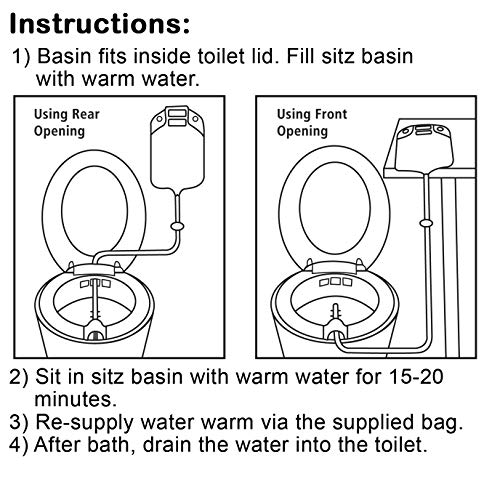 Instructions:

1) Basin fits inside toilet lid. Fill sitz basin with warm water.

Using Rear Opening

Using Front Opening

2) Sit in sitz basin with warm water for 15-20 minutes.
3) Re-supply water warm via the supplied bag.
4) After bath, drain the water into the toilet.