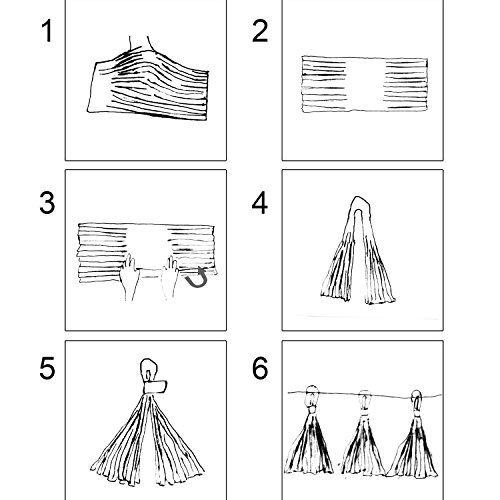 1

2

3

4

5

6