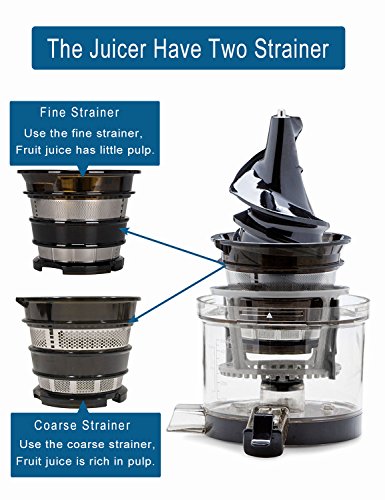 The Juicer Have Two Strainer

Fine Strainer
Use the fine strainer,
Fruit juice has little pulp.

Coarse Strainer
Use the coarse strainer,
Fruit juice is rich in pulp.