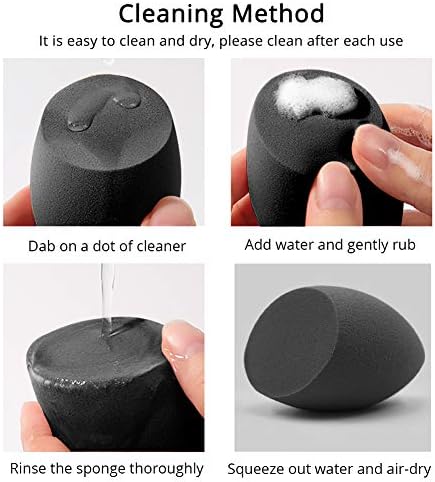 Cleaning Method

It is easy to clean and dry, please clean after each use

Dab on a dot of cleaner

Add water and gently rub

Rinse the sponge thoroughly

Squeeze out water and air-dry