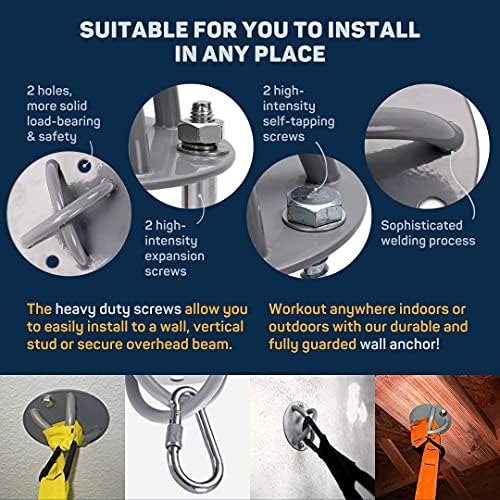 SUITABLE FOR YOU TO INSTALL IN ANY PLACE

2 holes, more solid load-bearing & safety

2 high-intensity expansion screws

2 high-intensity self-tapping screws

Sophisticated welding process

The heavy duty screws allow you to easily install to a wall, vertical stud or secure overhead beam.

Workout anywhere indoors or outdoors with our durable and fully guarded wall anchor!