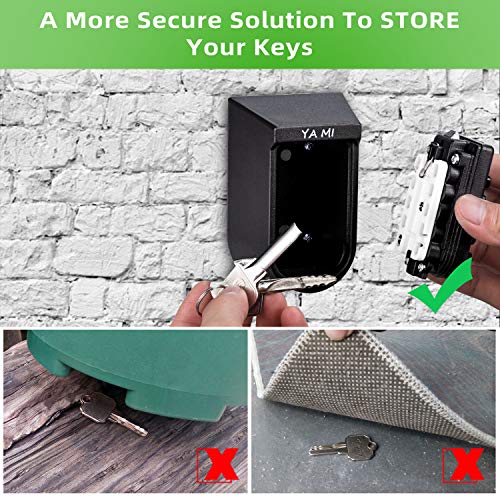 A More Secure Solution To STORE Your Keys

YA MI