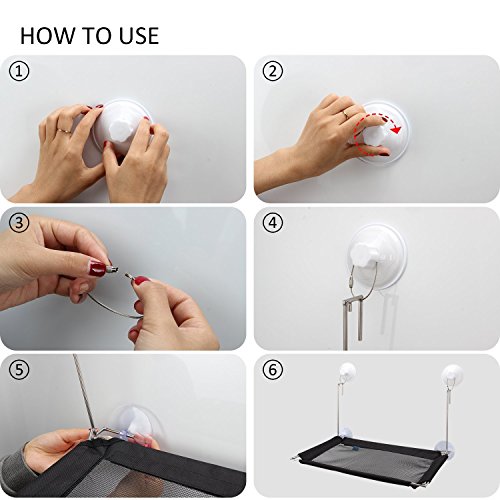 HOW TO USE

①

②

③

④

⑤

⑥