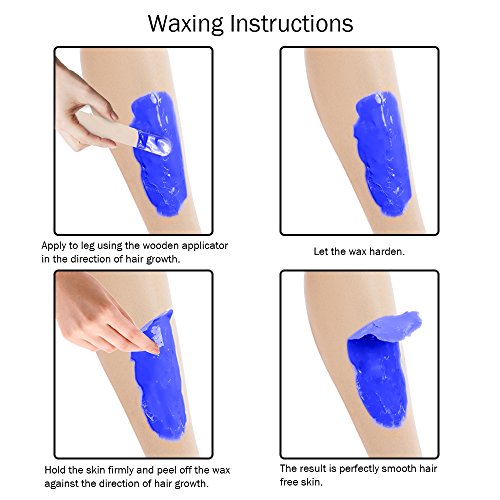 Waxing Instructions

Apply to leg using the wooden applicator in the direction of hair growth.

Let the wax harden.

Hold the skin firmly and peel off the wax against the direction of hair growth.

The result is perfectly smooth hair free skin.