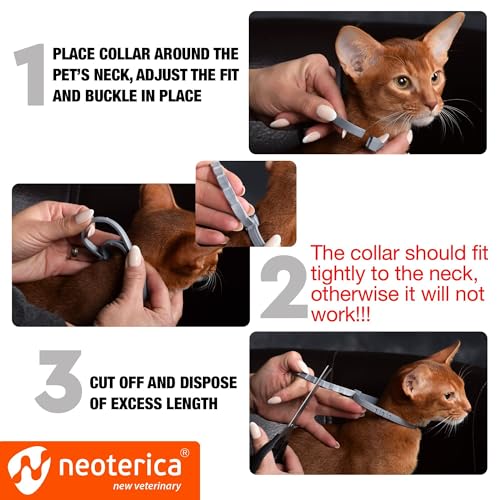 1 PLACE COLLAR AROUND THE PET'S NECK, ADJUST THE FIT AND BUCKLE IN PLACE

2 The collar should fit tightly to the neck, otherwise it will not work!!!

3 CUT OFF AND DISPOSE OF EXCESS LENGTH

neoterica®
new veterinary