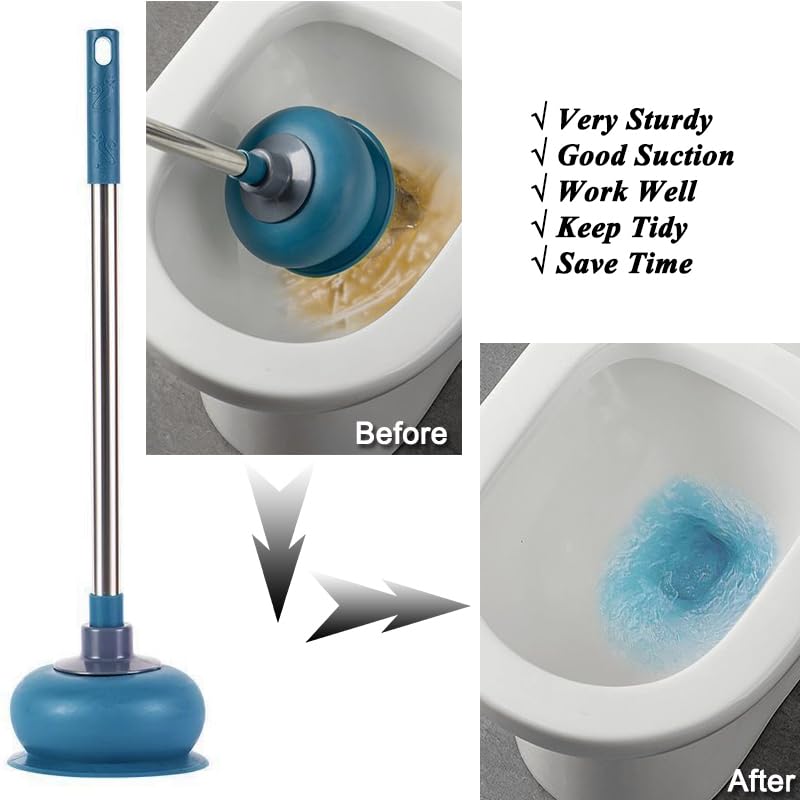 √ Very Sturdy
√ Good Suction
√ Work Well
√ Keep Tidy
√ Save Time

Before

After