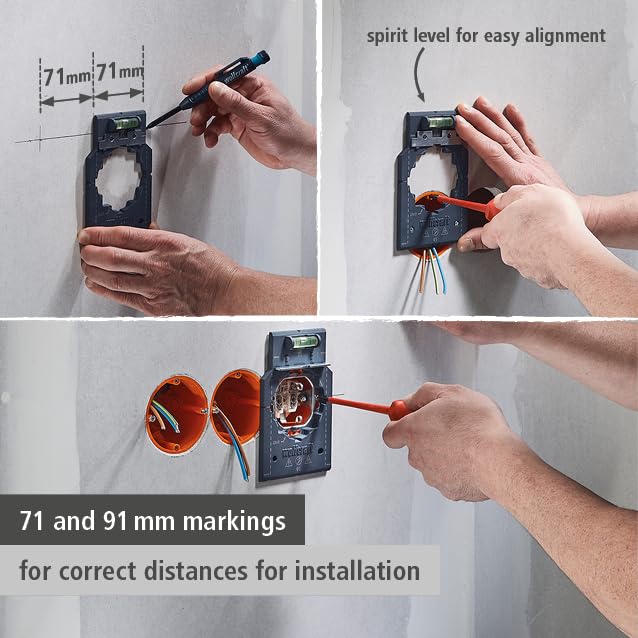 71mm 71mm

wolfcraft

spirit level for easy alignment

wolfcraft

wolfcraft

71 and 91 mm markings

for correct distances for installation