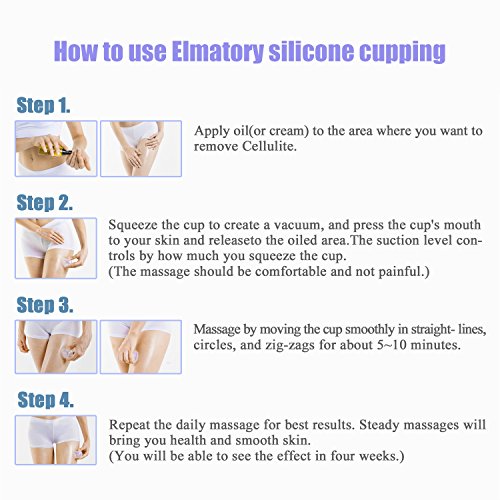 How to use Elmatory silicone cupping

Step 1.

Apply oil(or cream) to the area where you want to remove Cellulite.

Step 2.

Squeeze the cup to create a vacuum, and press the cup's mouth to your skin and releaseto the oiled area.The suction level controls by how much you squeeze the cup.
(The massage should be comfortable and not painful.)

Step 3.

Massage by moving the cup smoothly in straight- lines, circles, and zig-zags for about 5~10 minutes.

Step 4.

Repeat the daily massage for best results. Steady massages will bring you health and smooth skin.
(You will be able to see the effect in four weeks.)