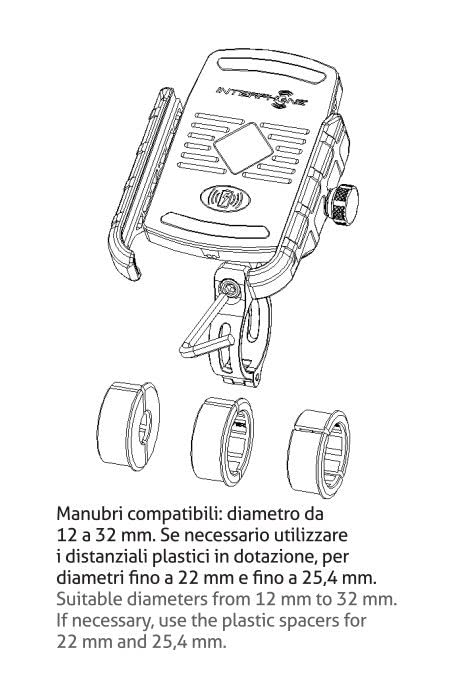 INTERPHONE

Manubri compatibili: diametro da 12 a 32 mm. Se necessario utilizzare i distanziali plastici in dotazione, per diametri fino a 22 mm e fino a 25,4 mm.
Suitable diameters from 12 mm to 32 mm. If necessary, use the plastic spacers for 22 mm and 25,4 mm.