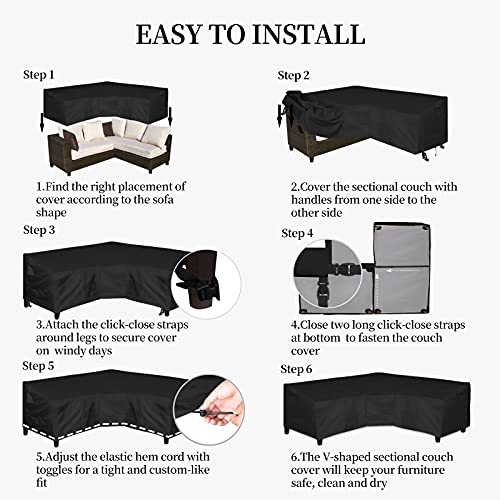 EASY TO INSTALL

Step 1

1.Find the right placement of cover according to the sofa shape

Step 2

2.Cover the sectional couch with handles from one side to the other side

Step 3

3.Attach the click-close straps around legs to secure cover on windy days

Step 4

4.Close two long click-close straps at bottom to fasten the couch cover

Step 5

5.Adjust the elastic hem cord with toggles for a tight and custom-like fit

Step 6

6.The V-shaped sectional couch cover will keep your furniture safe, clean and dry