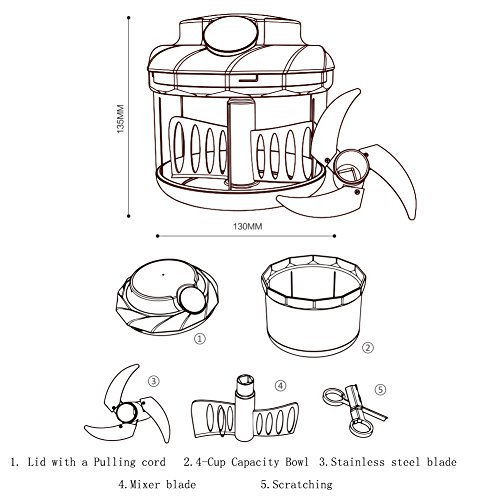 135MM

130MM

①

②

③

④

⑤

1. Lid with a Pulling cord 2.4-Cup Capacity Bowl 3.Stainless steel blade

4.Mixer blade 5.Scratching