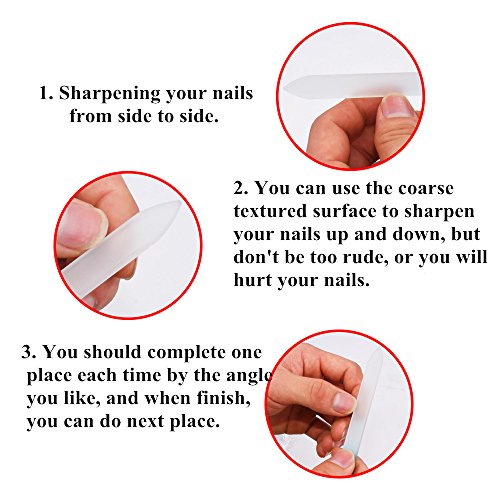 1. Sharpening your nails from side to side.

2. You can use the coarse textured surface to sharpen your nails up and down, but don't be too rude, or you will hurt your nails.

3. You should complete one place each time by the angle you like, and when finish, you can do next place.