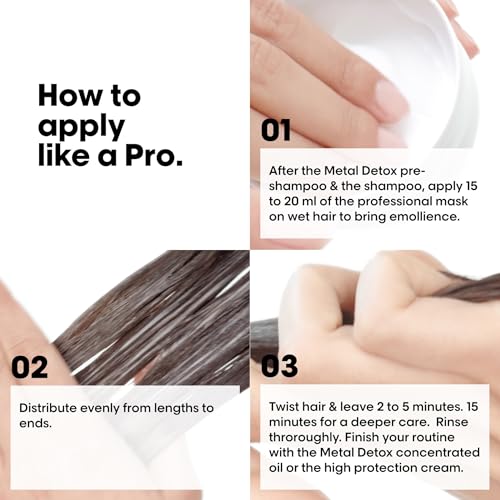 How to apply like a Pro.

01

After the Metal Detox pre-shampoo & the shampoo, apply 15 to 20 ml of the professional mask on wet hair to bring emollience.

02

Distribute evenly from lengths to ends.

03

Twist hair & leave 2 to 5 minutes. 15 minutes for a deeper care. Rinse throroughly. Finish your routine with the Metal Detox concentrated oil or the high protection cream.