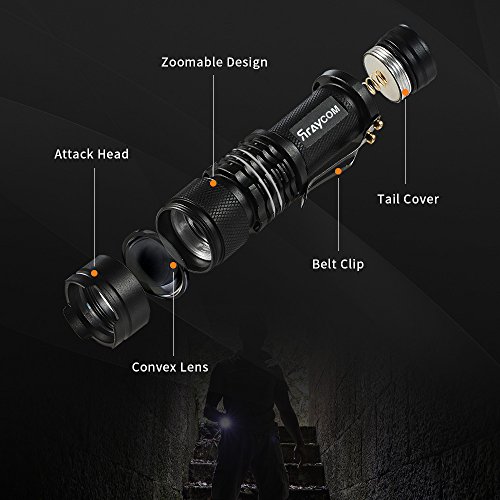 Zoomable Design

Attack Head

RAYCOM

Tail Cover

Belt Clip

Convex Lens