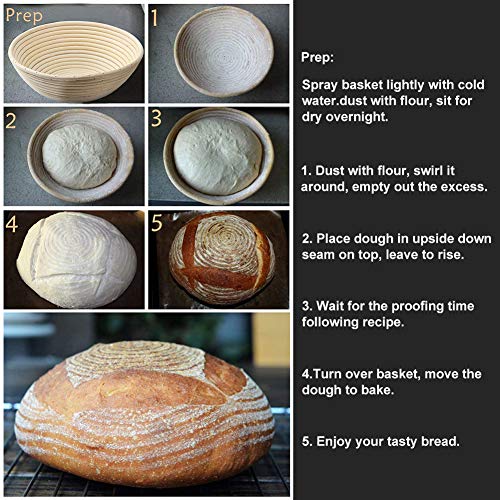 Prep

1

2

3

4

5

Prep:

Spray basket lightly with cold water.dust with flour, sit for dry overnight.

1. Dust with flour, swirl it around, empty out the excess.

2. Place dough in upside down seam on top, leave to rise.

3. Wait for the proofing time following recipe.

4.Turn over basket, move the dough to bake.

5. Enjoy your tasty bread.