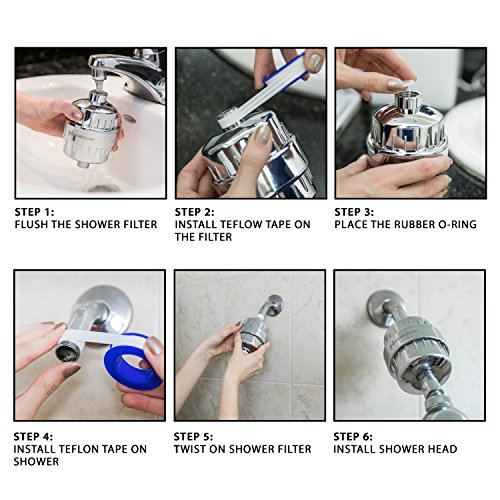 STEP 1:
FLUSH THE SHOWER FILTER

STEP 2:
INSTALL TEFLOW TAPE ON THE FILTER

STEP 3:
PLACE THE RUBBER O-RING

STEP 4:
INSTALL TEFLON TAPE ON SHOWER

STEP 5:
TWIST ON SHOWER FILTER

STEP 6:
INSTALL SHOWER HEAD