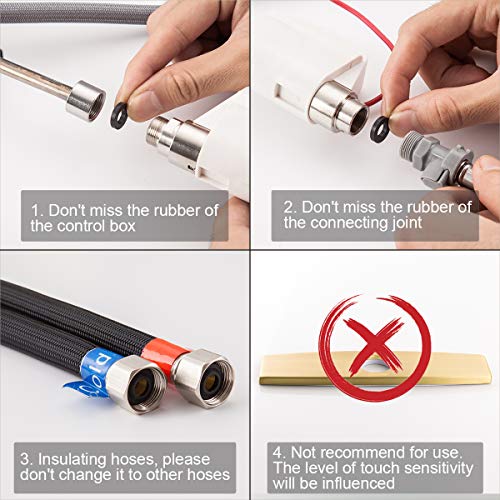 1. Don't miss the rubber of the control box

2. Don't miss the rubber of the connecting joint

Cold

3. Insulating hoses, please don't change it to other hoses

4. Not recommend for use. The level of touch sensitivity will be influenced