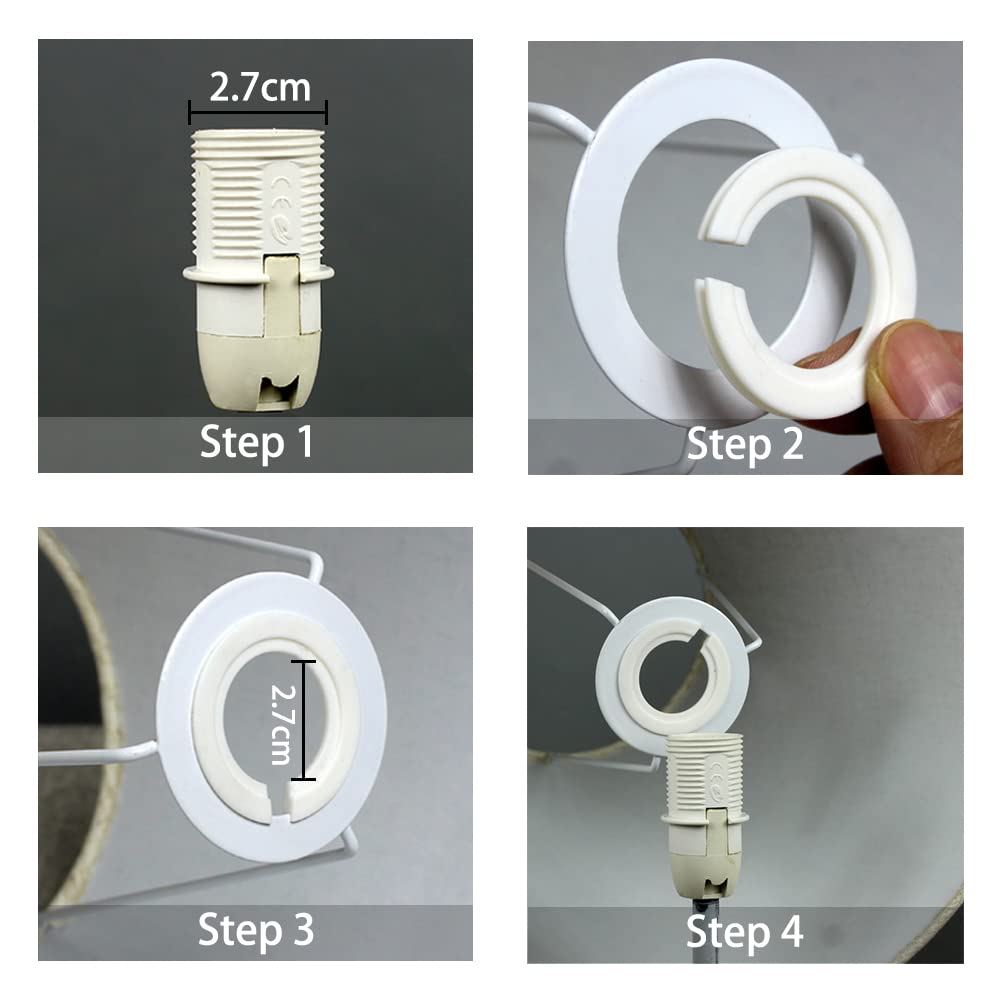 2.7cm

CE

Step 1

Step 2

2.7cm

Step 3

CE

Step 4