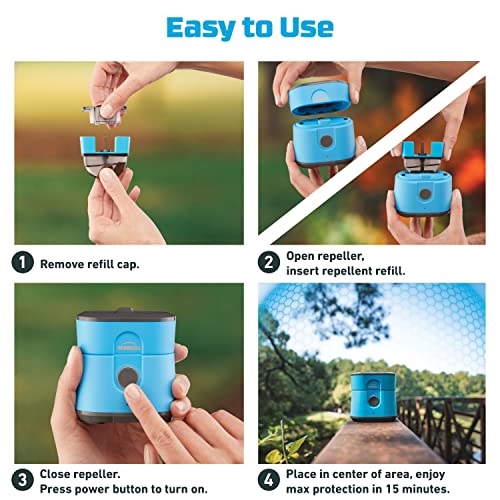 Easy to Use

1 Remove refill cap.

2 Open repeller, insert repellent refill.

3 Close repeller. Press power button to turn on.

4 Place in center of area, enjoy max protection in 15 minutes.