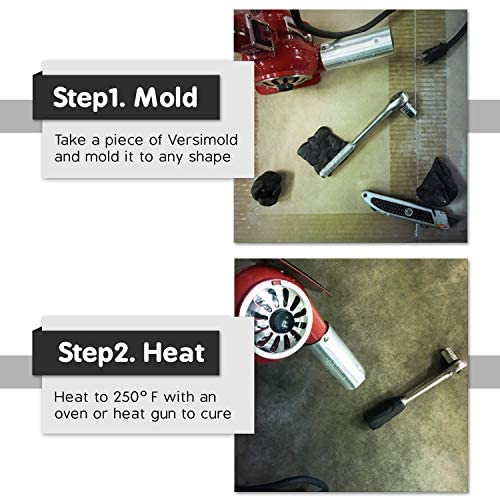 Step1. Mold

Take a piece of Versimold and mold it to any shape

Step2. Heat

Heat to 250° F with an oven or heat gun to cure