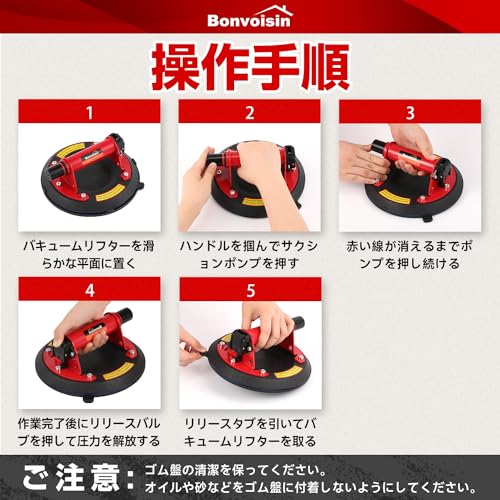 Bonvoisin

操作手順

1

バキュームリフターを滑らかな平面に置く

2

ハンドルを掴んでサクションポンプを押す

3

赤い線が消えるまでポンプを押し続ける

4

作業完了後にリリースバルブを押して圧力を解放する

5

リリースタブを引いてバキュームリフターを取る

ご注意：ゴム盤の清潔を保ってください。
オイルや砂などをゴム盤に付着しないようにしてください。