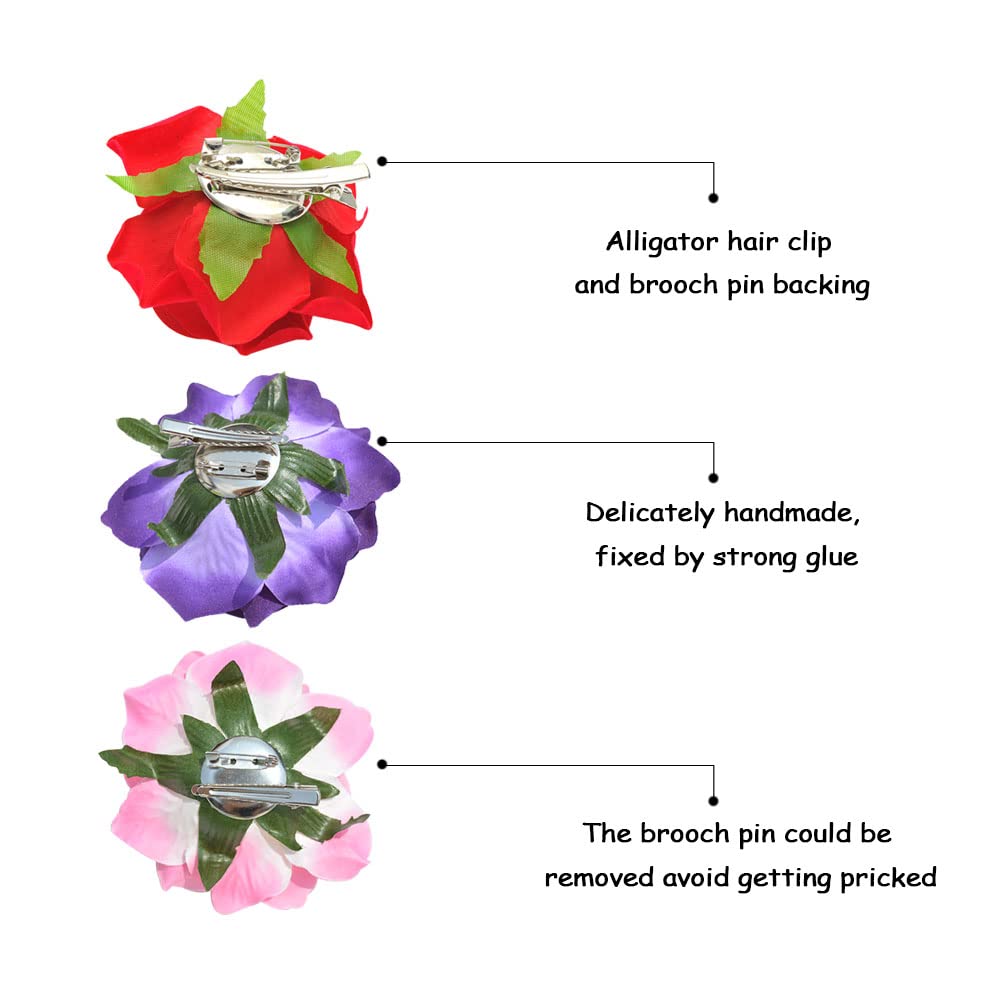 Alligator hair clip
and brooch pin backing

Delicately handmade,
fixed by strong glue

The brooch pin could be
removed avoid getting pricked