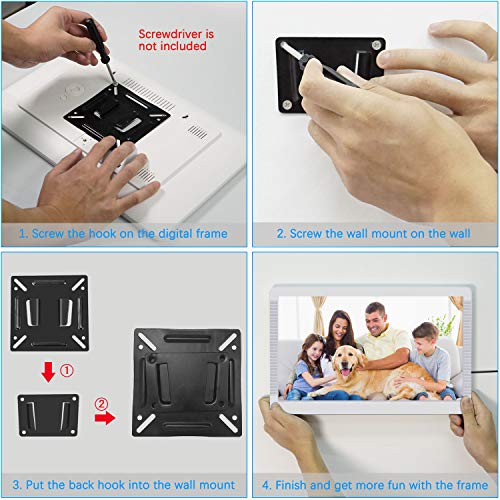 Screwdriver is not included

1. Screw the hook on the digital frame

2. Screw the wall mount on the wall

①

②

3. Put the back hook into the wall mount

4. Finish and get more fun with the frame