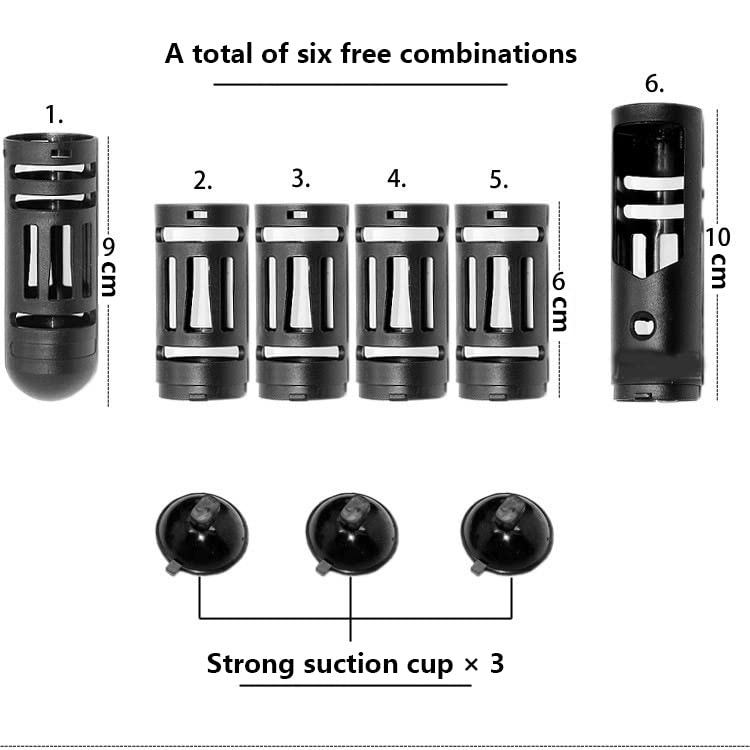 A total of six free combinations

1.

9 cm

2.

3.

4.

5.

6 cm

6.

10 cm

Strong suction cup × 3