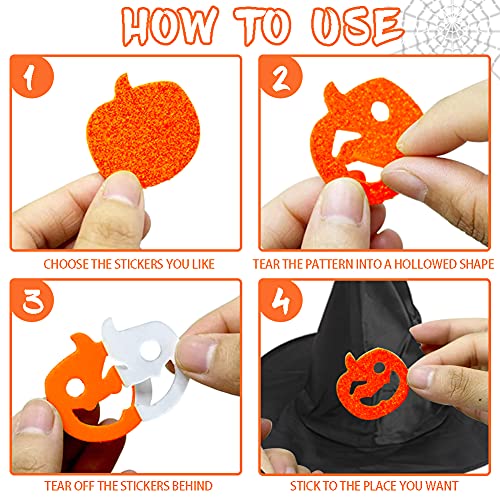 HOW TO USE

1

CHOOSE THE STICKERS YOU LIKE

2

TEAR THE PATTERN INTO A HOLLOWED SHAPE

3

TEAR OFF THE STICKERS BEHIND

4

STICK TO THE PLACE YOU WANT