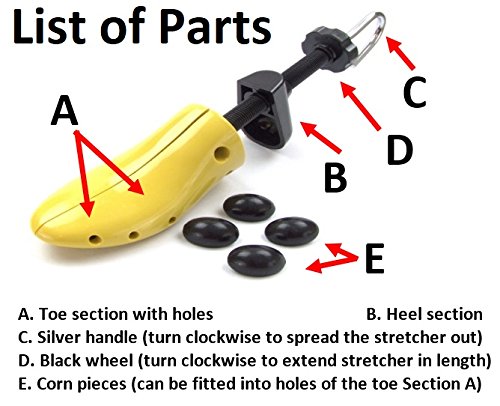 List of Parts

A

C

D

B

E

A. Toe section with holes

B. Heel section

C. Silver handle (turn clockwise to spread the stretcher out)

D. Black wheel (turn clockwise to extend stretcher in length)

E. Corn pieces (can be fitted into holes of the toe Section A)