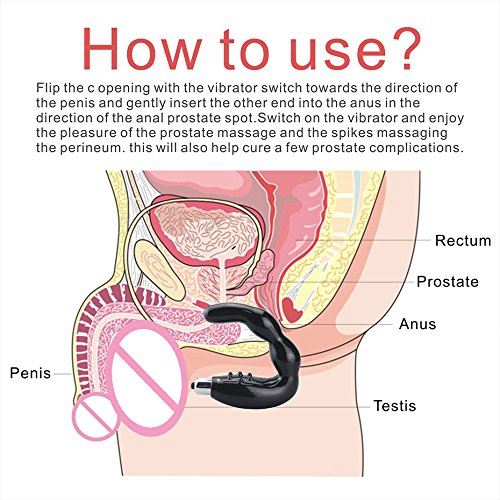 How to use?

Flip the c opening with the vibrator switch towards the direction of the penis and gently insert the other end into the anus in the direction of the anal prostate spot.Switch on the vibrator and enjoy the pleasure of the prostate massage and the spikes massaging the perineum. this will also help cure a few prostate complications.

Rectum

Prostate

Anus

Penis

Testis