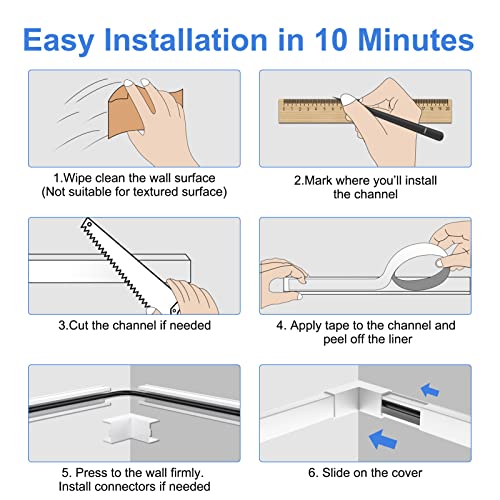 Easy Installation in 10 Minutes

1.Wipe clean the wall surface
(Not suitable for textured surface)

2.Mark where you'll install the channel

3.Cut the channel if needed

4. Apply tape to the channel and peel off the liner

5. Press to the wall firmly.
Install connectors if needed

6. Slide on the cover