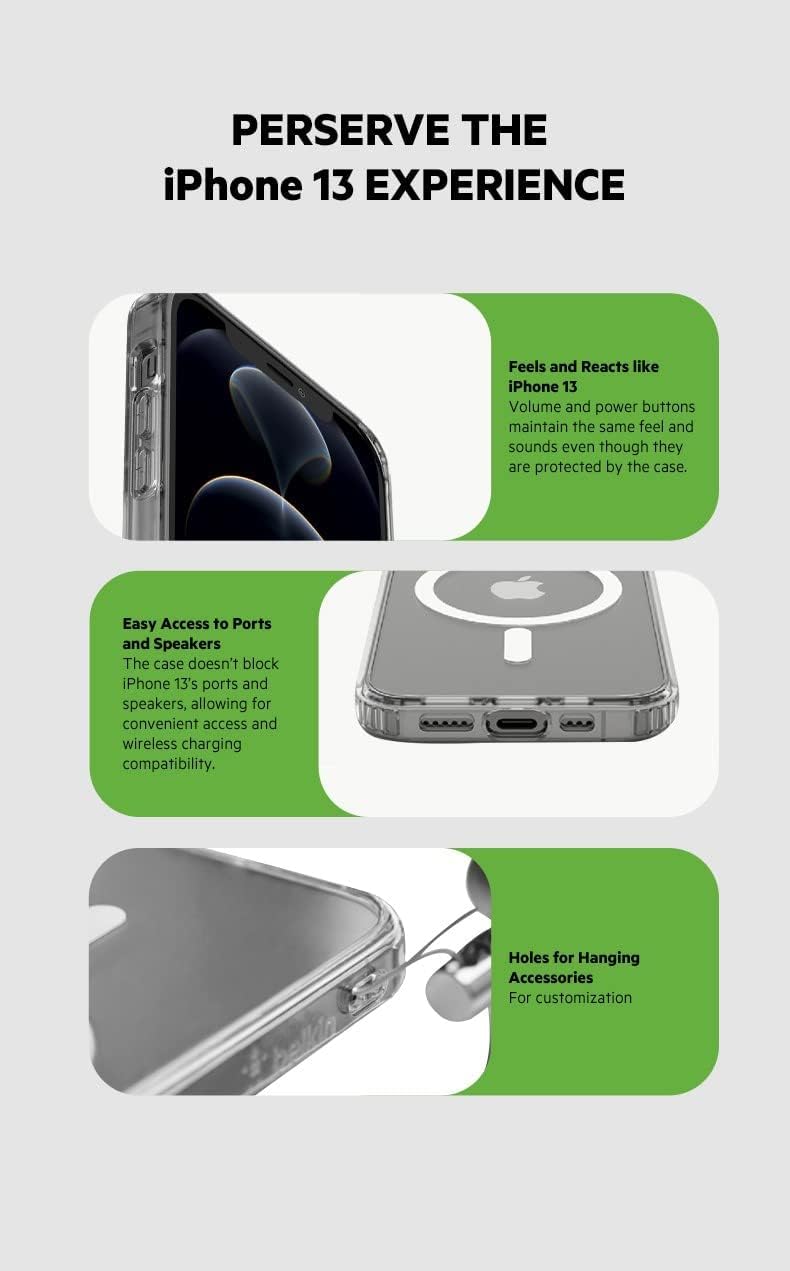 PERSERVE THE iPhone 13 EXPERIENCE

Feels and Reacts like iPhone 13
Volume and power buttons maintain the same feel and sounds even though they are protected by the case.

Easy Access to Ports and Speakers
The case doesn't block iPhone 13's ports and speakers, allowing for convenient access and wireless charging compatibility.

Holes for Hanging Accessories
For customization

belkin