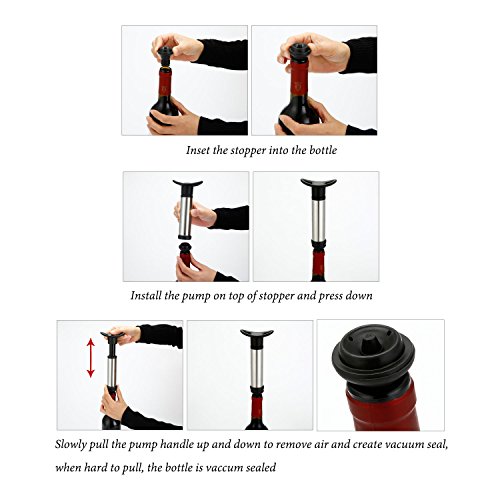 Inset the stopper into the bottle

Install the pump on top of stopper and press down

Slowly pull the pump handle up and down to remove air and create vacuum seal, when hard to pull, the bottle is vaccum sealed