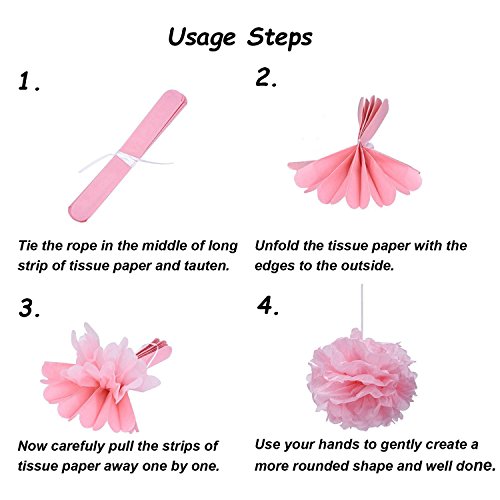 Usage Steps

1.

Tie the rope in the middle of long strip of tissue paper and tauten.

2.

Unfold the tissue paper with the edges to the outside.

3.

Now carefully pull the strips of tissue paper away one by one.

4.

Use your hands to gently create a more rounded shape and well done.